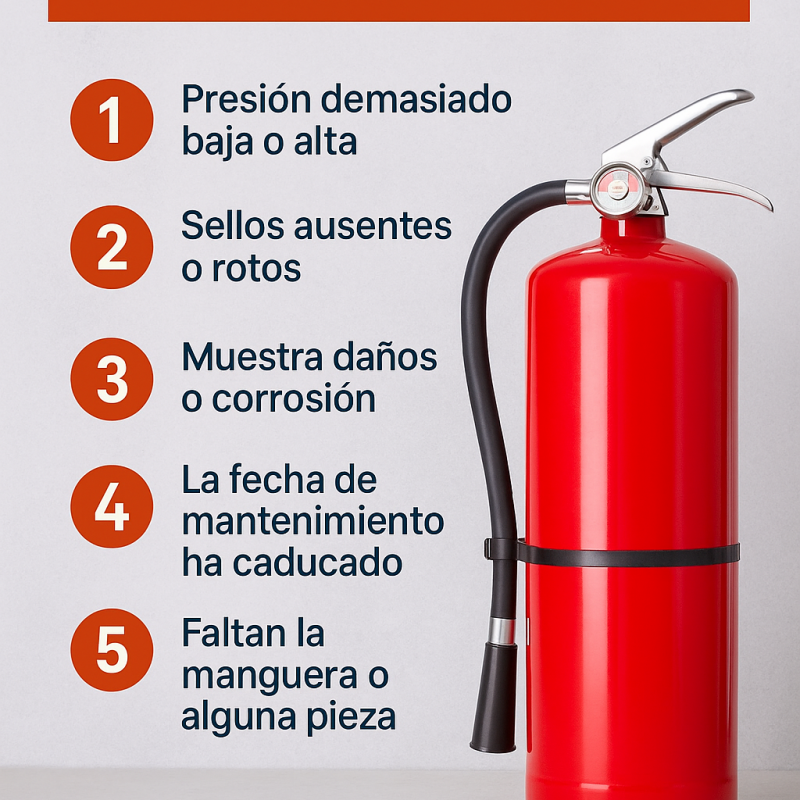 1 Presión demasiado baja o alta

2 Sellos ausentes o rotos

3 Muestra daños o corrosión

4 La fecha de mantenimiento ha caducado

5 Faltan la manguera o alguna pieza